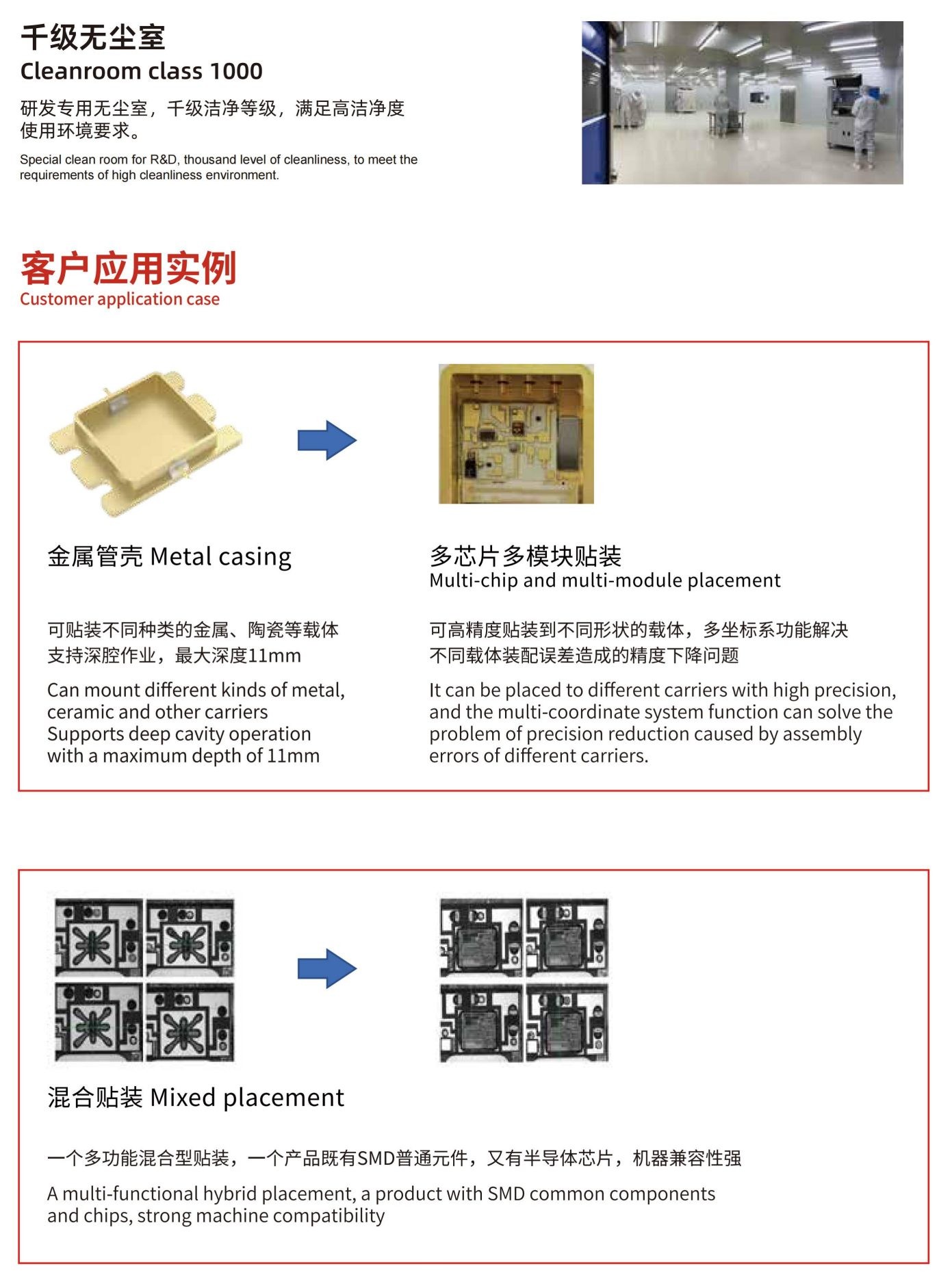 千级无尘室
Cleanroom class 1000

研发专用无尘室，千级洁净等级，满足高洁净度使用环境要求。

Special clean room for R&D, thousand level of cleanliness, to meet the requirements of high cleanliness environment.

客户应用实例
Customer application case

金属管壳 Metal casing

可贴装不同种类的金属、陶瓷等载体
支持深腔作业，最大深度11mm

Can mount different kinds of metal, ceramic and other carriers
Supports deep cavity operation with a maximum depth of 11mm

多芯片多模块贴装
Multi-chip and multi-module placement

可高精度贴装到不同形状的载体，多坐标系功能解决不同载体装配误差造成的精度下降问题

It can be placed to different carriers with high precision, and the multi-coordinate system function can solve the problem of precision reduction caused by assembly errors of different carriers.

混合贴装 Mixed placement

一个多功能混合型贴装，一个产品既有SMD普通元件，又有半导体芯片，机器兼容性强

A multi-functional hybrid placement, a product with SMD common components and chips, strong machine compatibility